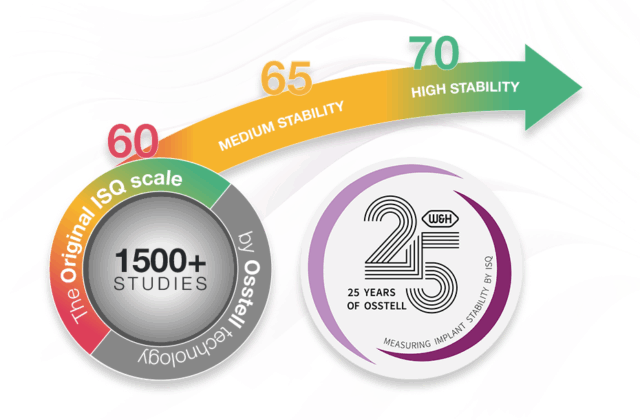 60
65
MEDIUM STABILITY
70
HIGH STABILITY

The Original ISQ scale by Osstell technology
1500+
STUDIES

W&H
25
25 YEARS
OF OSSTELL
MEASURING IMPLANT STABILITY BY ISQ